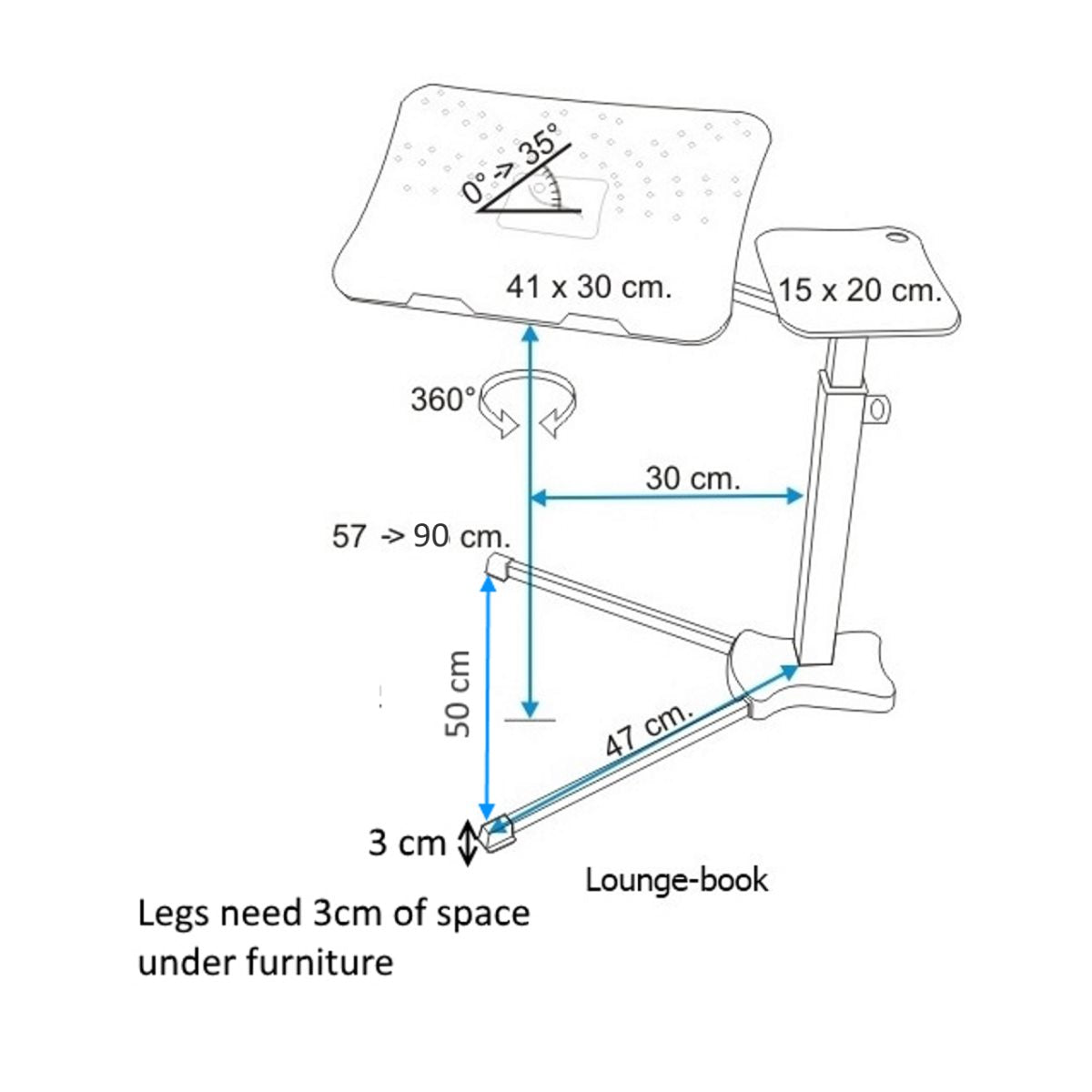 0° -> 35°

41 x 30 cm.

15 x 20 cm.

360°

30 cm.

57 -> 90 cm.

50 cm

47 cm.

3 cm

Lounge-book

Legs need 3cm of space under furniture